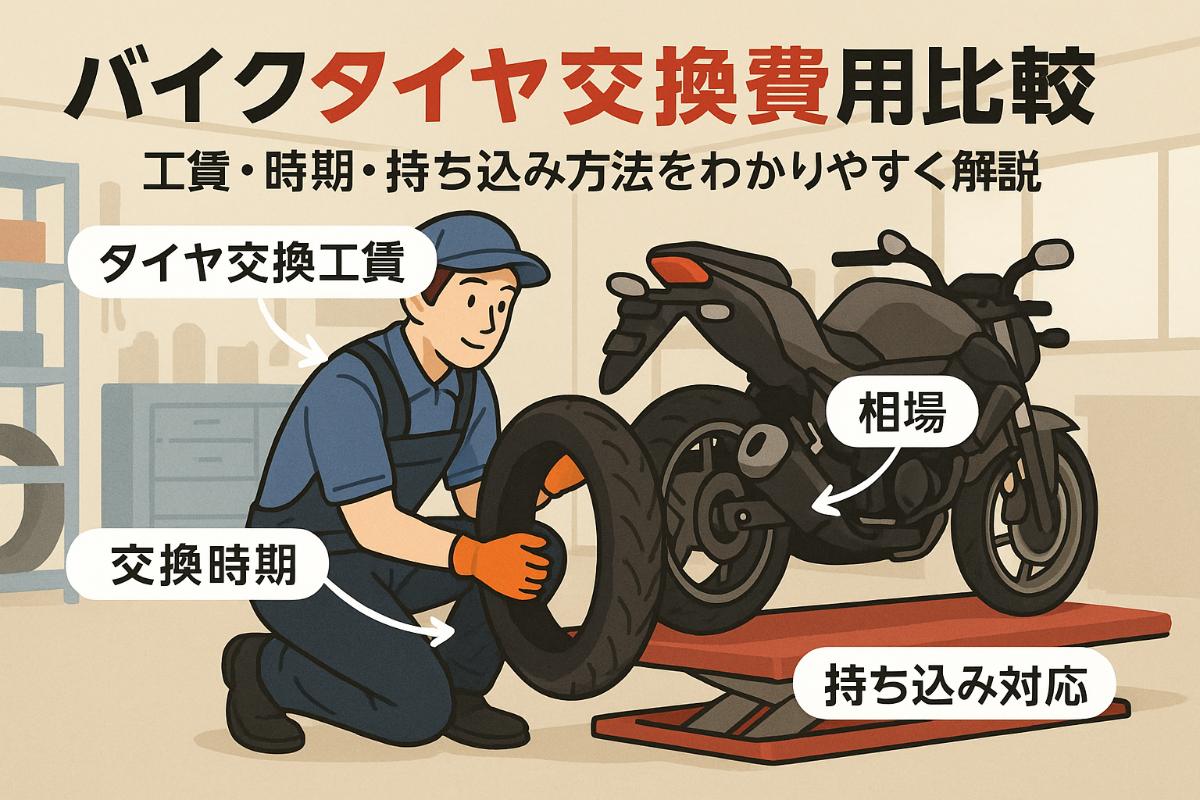 バイクタイヤ交換費用比較

工賃・時期・持ち込み方法をわかりやすく解説

タイヤ交換工賃

相場

交換時期

持ち込み対応